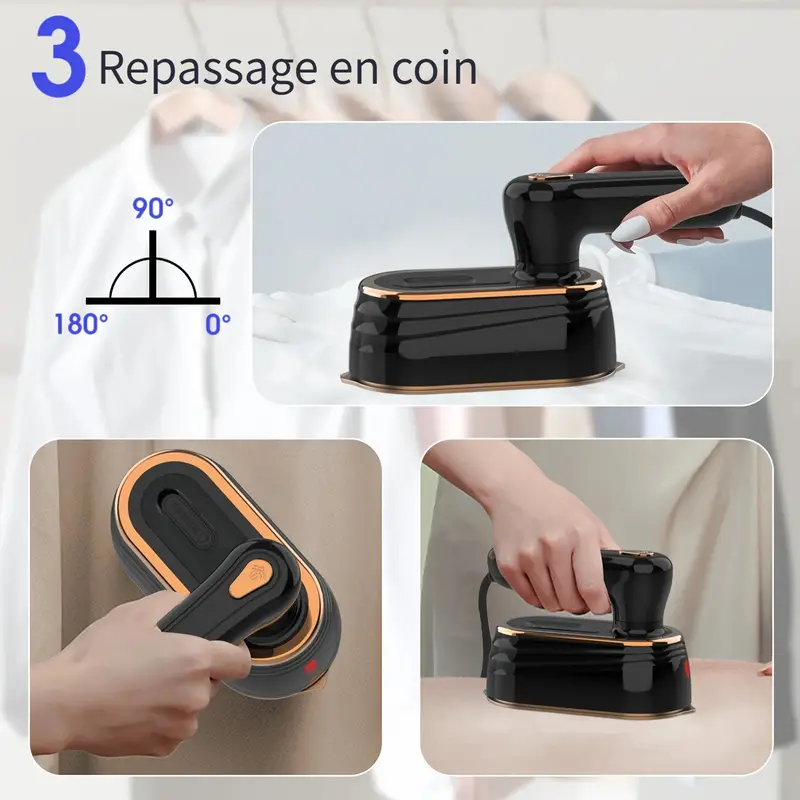 3 Repassage en coin

90°

180°

0°